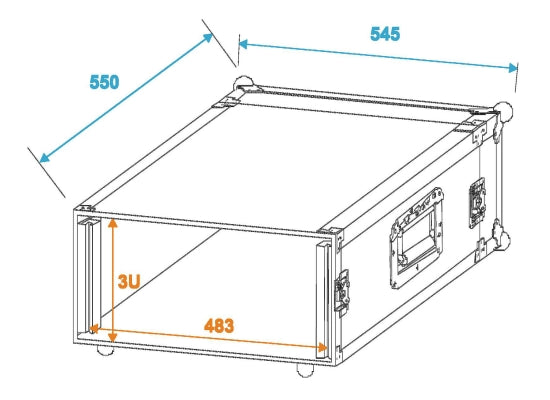 550

545

3U

483