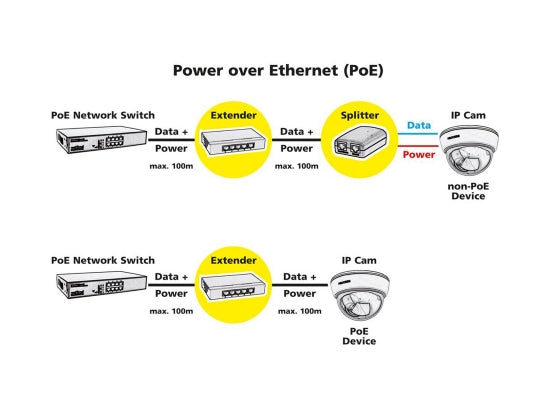 Power over Ethernet (PoE)

PoE Network Switch

Data +
Power
max. 100m

Extender

Data +
Power
max. 100m

Splitter

Data
Power

IP Cam

non-PoE
Device

PoE Network Switch

Data +
Power
max. 100m

Extender

Data +
Power
max. 100m

IP Cam

PoE
Device