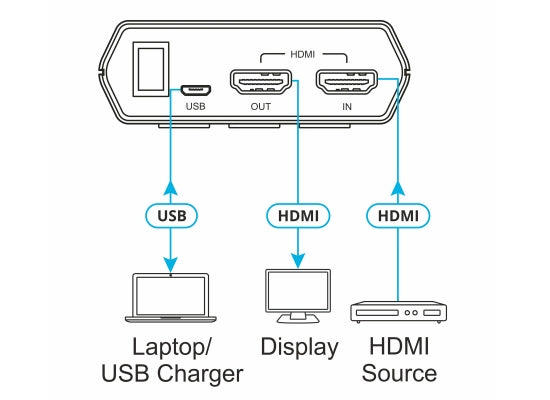 HDMI

USB

OUT

IN

USB

HDMI

HDMI

Laptop/ USB Charger

Display

HDMI Source