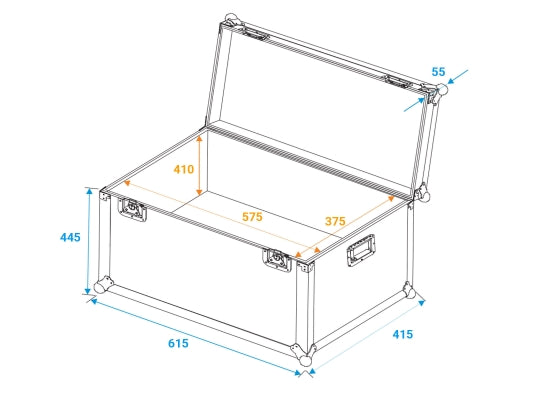 55

410

575

375

445

615

415